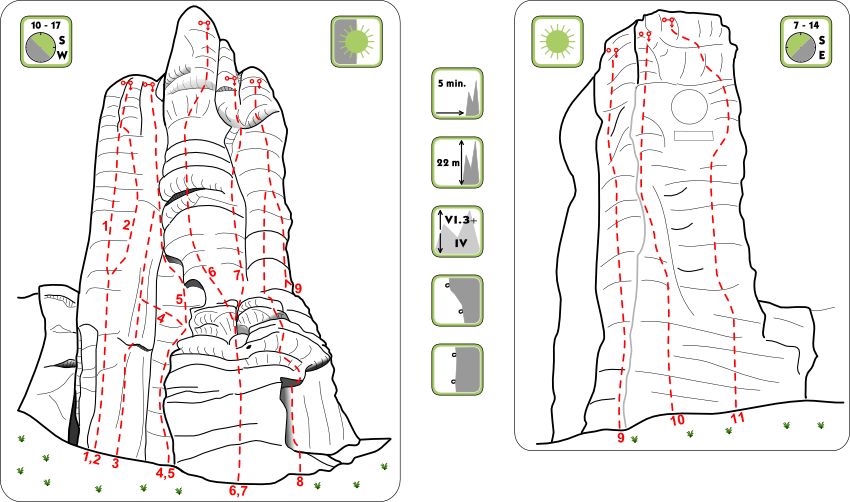 10 - 17
S
W

1
2
5
4
6
7
9
1,2
3
4,5
6,7
8

5 min.

22 m

VI.3+
IV

7 - 14
S
E

9
10
11