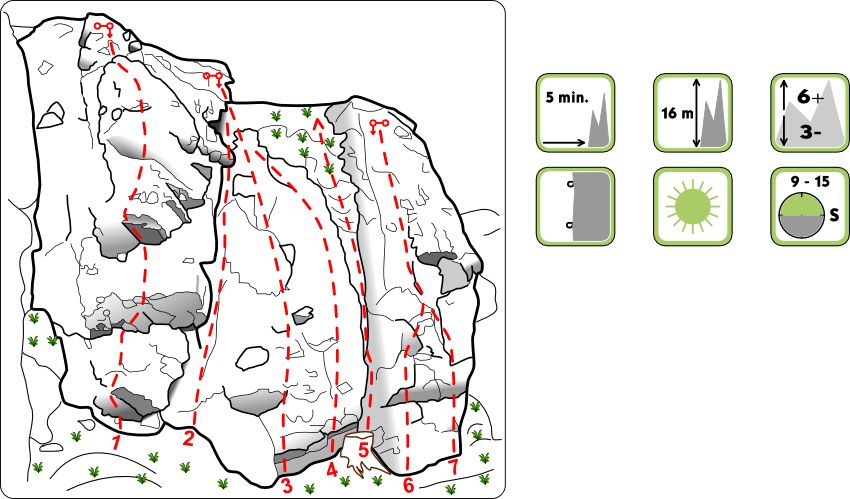 1
2
3
4
5
6
7

5 min.

16 m

6+
3-

9 - 15
S