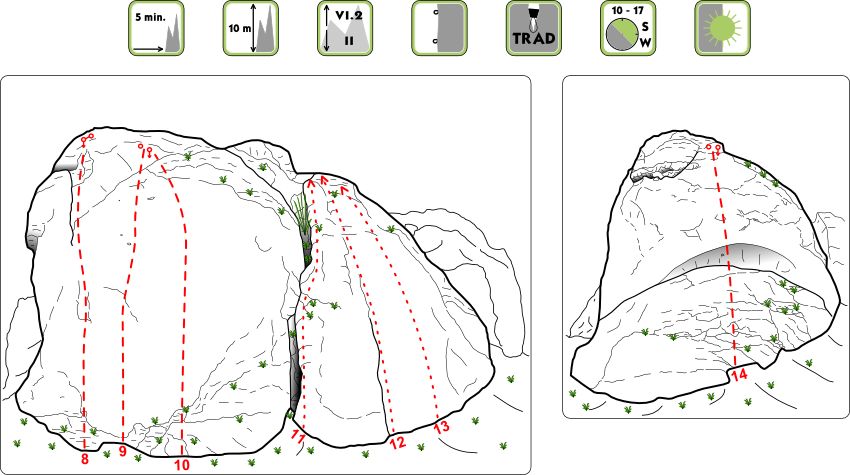 5 min.

10 m

VI.2
II

TRAD

10 - 17
S
W

8
9
10
11
12
13

14